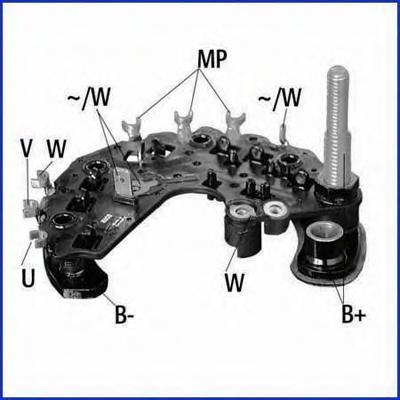 MP

~/W

~/W

V W

U

W

B-

B+